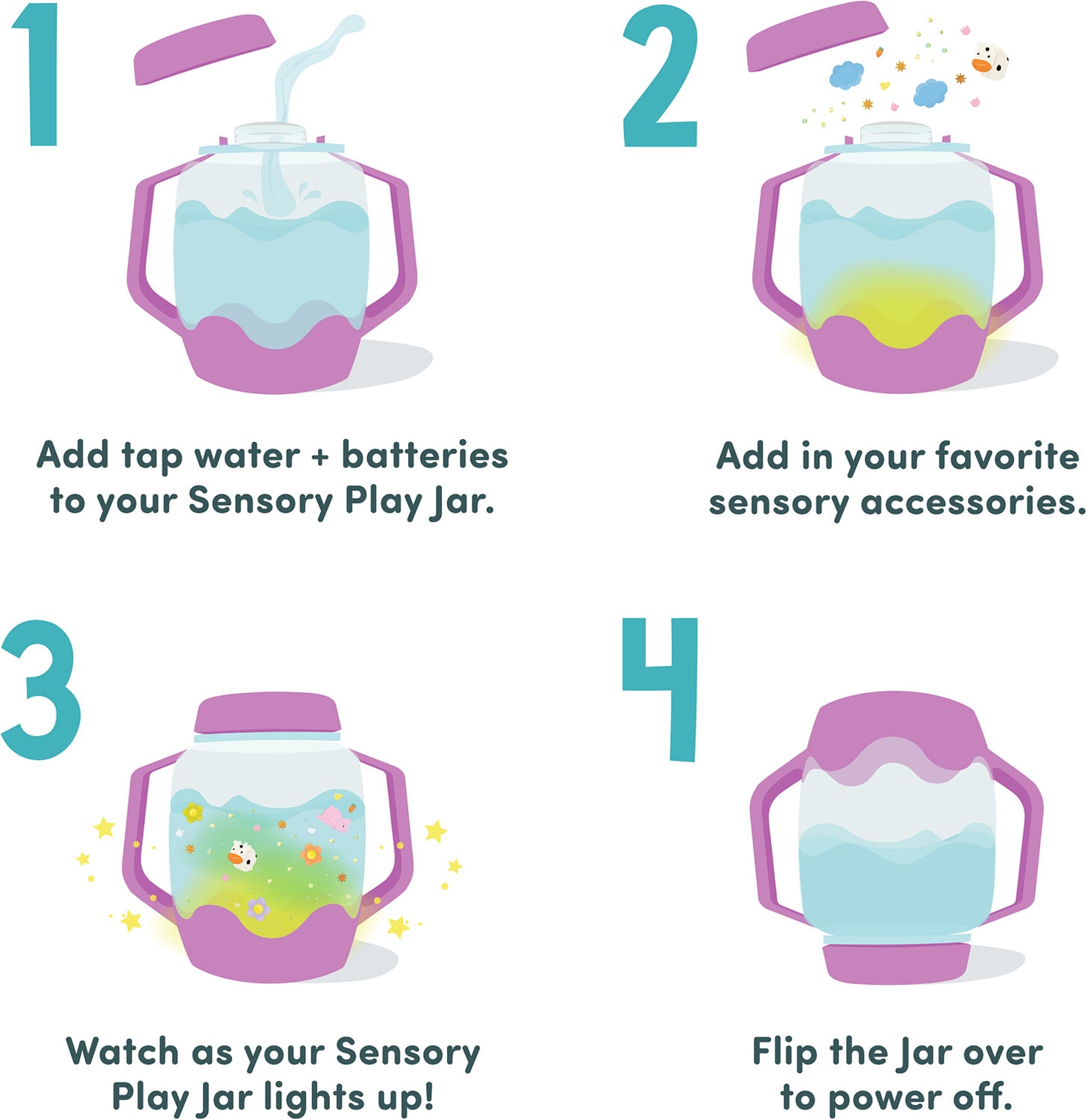 1

Add tap water + batteries to your Sensory Play Jar.

2

Add in your favorite sensory accessories.

3

Watch as your Sensory Play Jar lights up!

4

Flip the Jar over to power off.